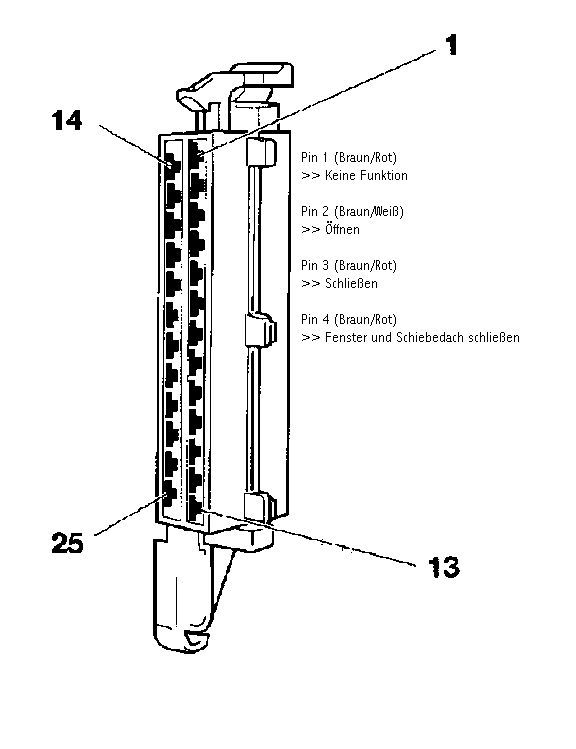 1

14

Pin 1 (Braun/Rot)
>> Keine Funktion

Pin 2 (Braun/Weiß)
>> Öffnen

Pin 3 (Braun/Rot)
>> Schließen

Pin 4 (Braun/Rot)
>> Fenster und Schiebedach schließen

25

13