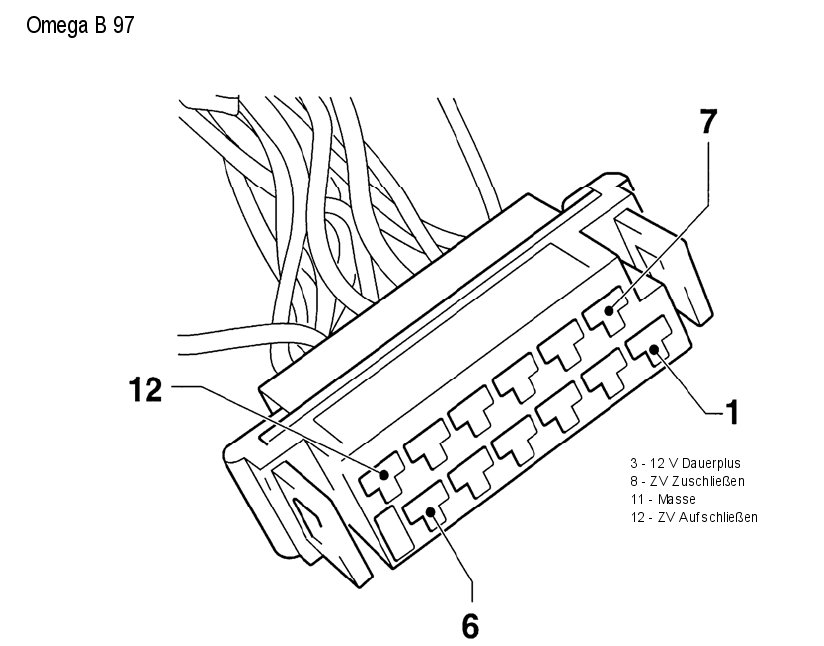 Omega B 97

7

12

1

3 - 12 V Dauerplus
8 - ZV Zuschließen
11 - Masse
12 - ZV Aufschließen

6