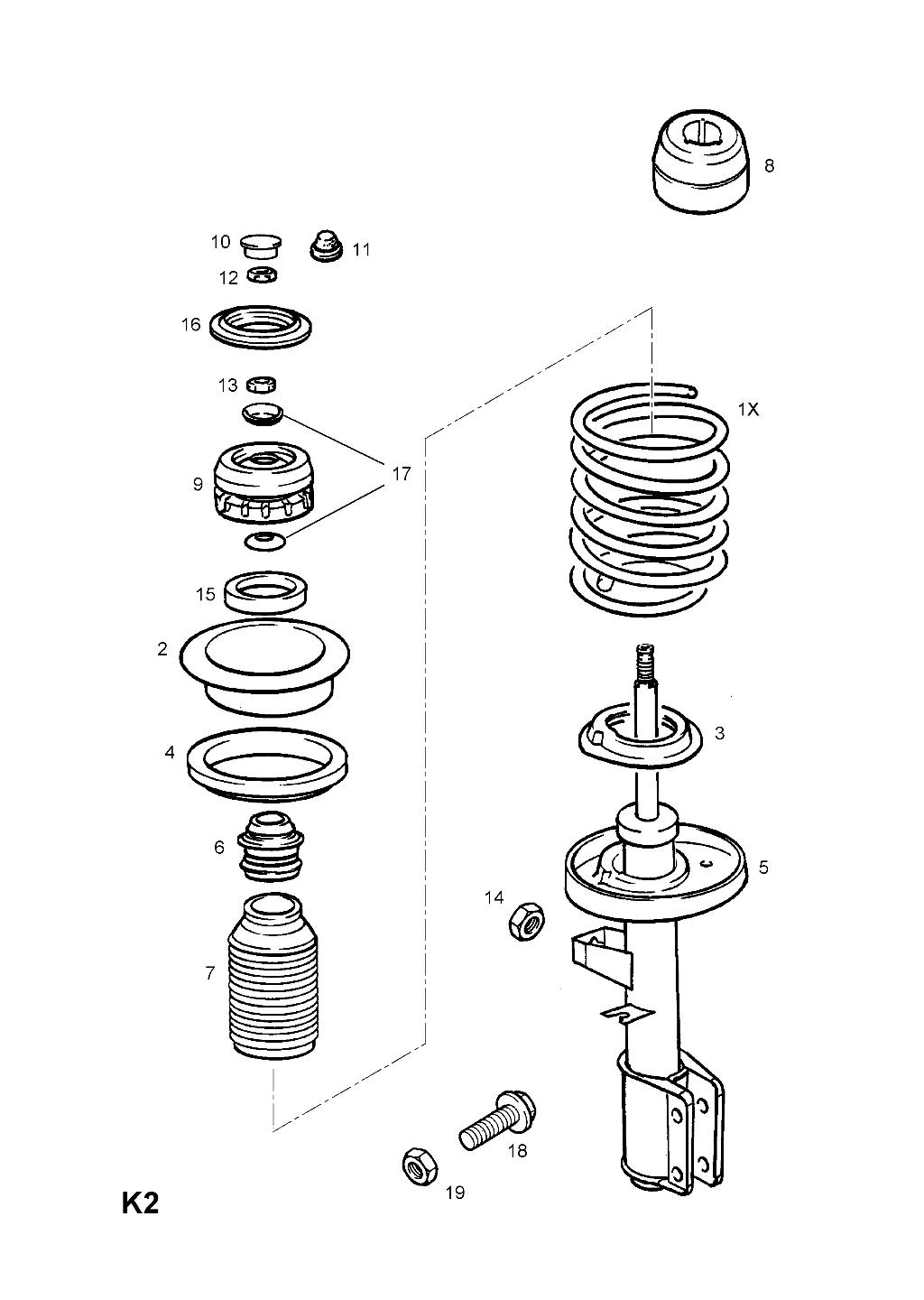 8

10
11
12
16
13
1X
17
9
15
2
3
4
6
5
14
7
18
19
K2