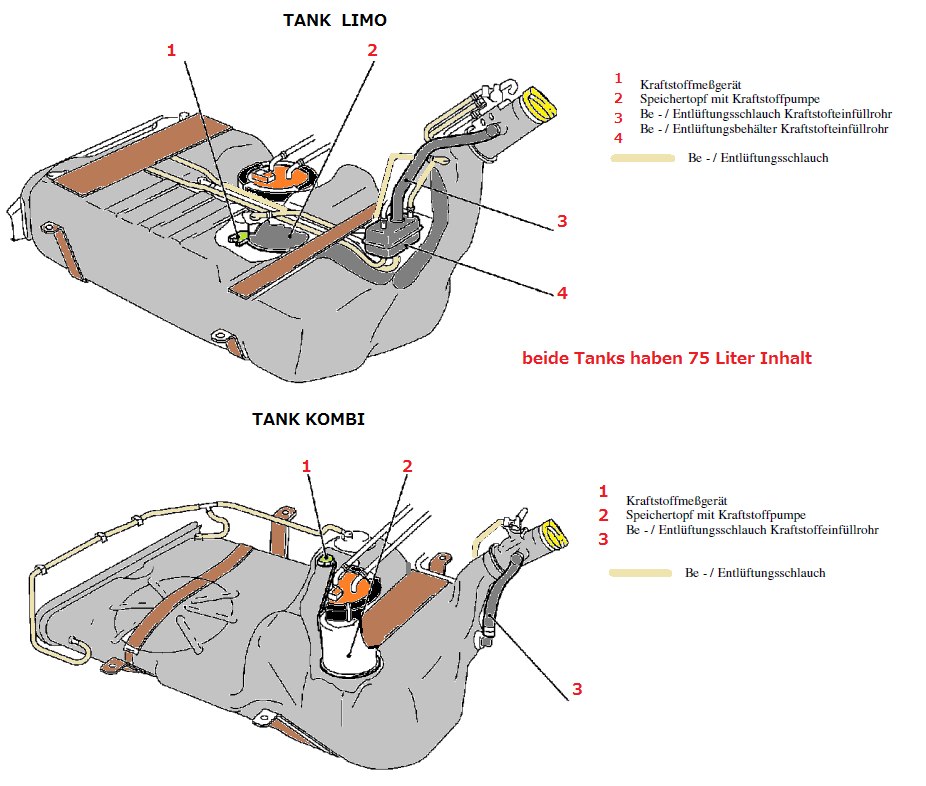 TANK LIMO

1
2

1 Kraftstoffmeßgerät
2 Speichertopf mit Kraftstoffpumpe
3 Be - / Entlüftungsschlauch Kraftstofteinfüllrohr
4 Be - / Entlüftungsbehälter Kraftstofteinfüllrohr

Be - / Entlüftungsschlauch

3
4

beide Tanks haben 75 Liter Inhalt

TANK KOMBI

1
2

1 Kraftstoffmeßgerät
2 Speichertopf mit Kraftstoffpumpe
3 Be - / Entlüftungsschlauch Kraftstoffeinfüllrohr

Be - / Entlüftungsschlauch

3