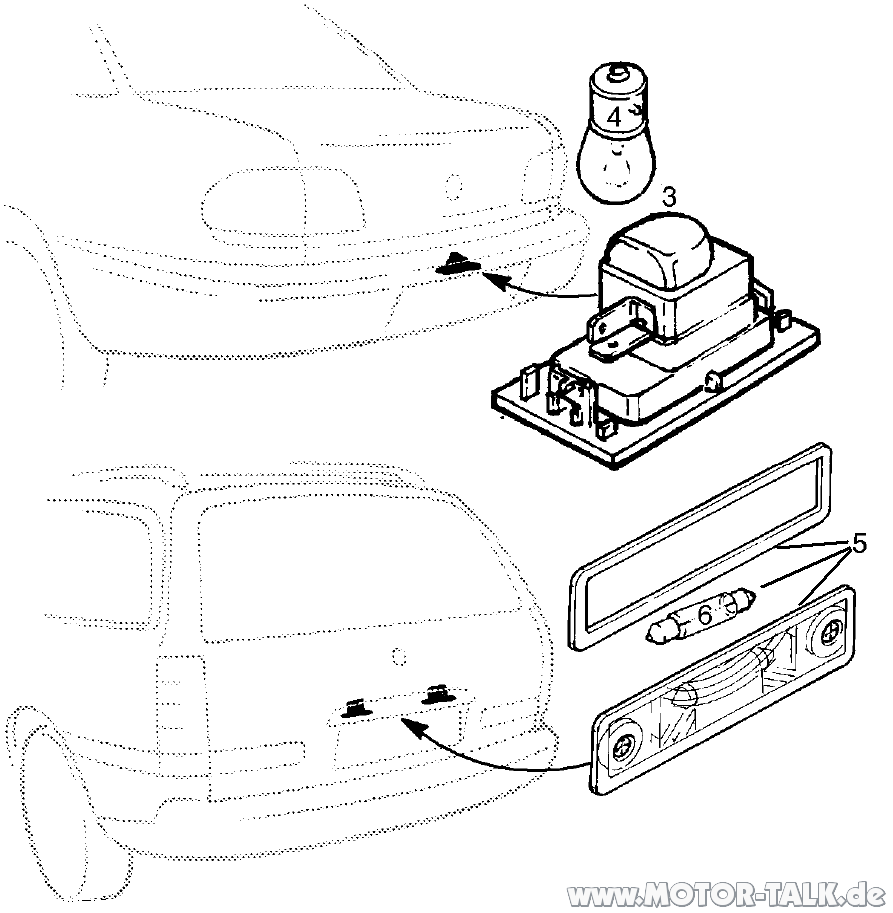 4
3
5
6
www.MOTOR-TALK.de