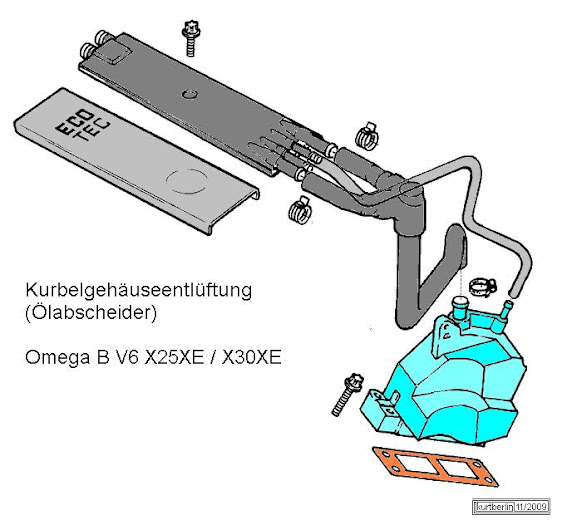 ECO
TEC

Kurbelgehäuseentlüftung
(Ölabscheider)

Omega B V6 X25XE / X30XE

kurtberlin 11/2009