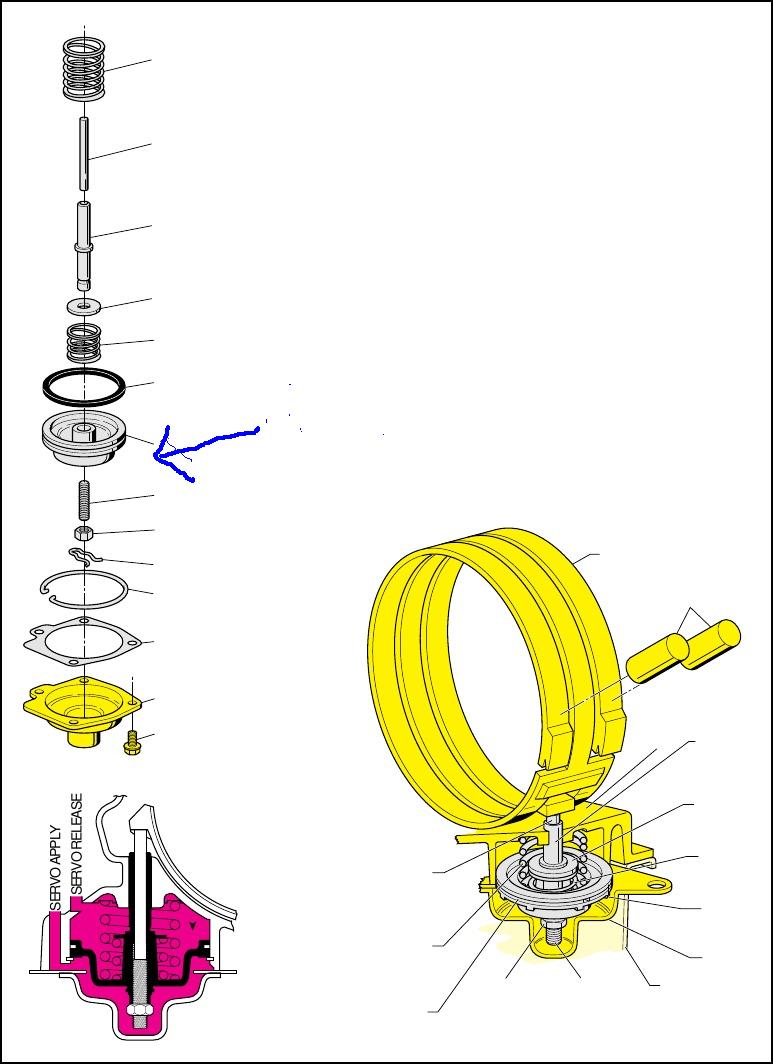 SERVO APPLY
SERVO RELEASE